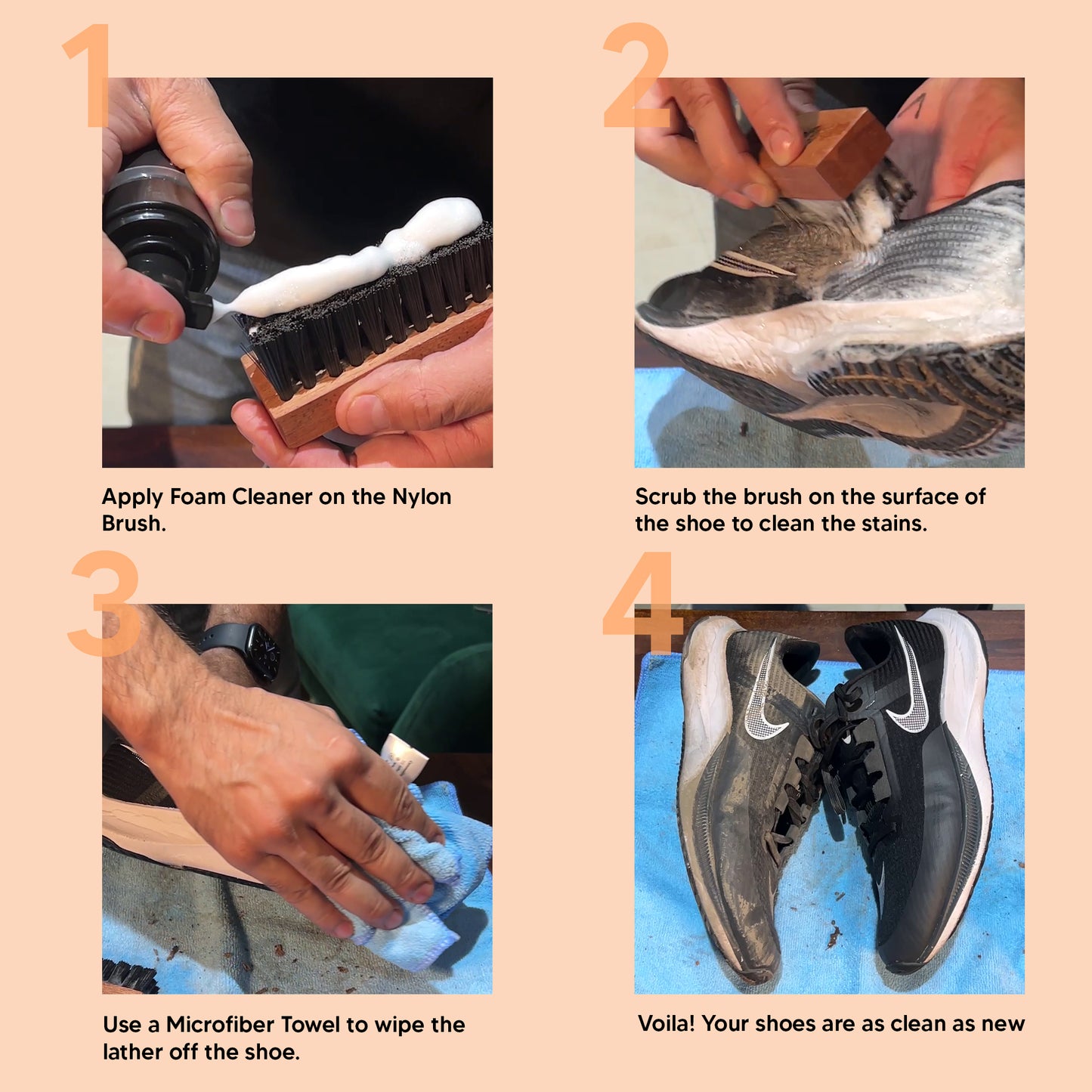 1

Apply Foam Cleaner on the Nylon Brush.

2

Scrub the brush on the surface of the shoe to clean the stains.

3

Use a Microfiber Towel to wipe the lather off the shoe.

4

Voila! Your shoes are as clean as new