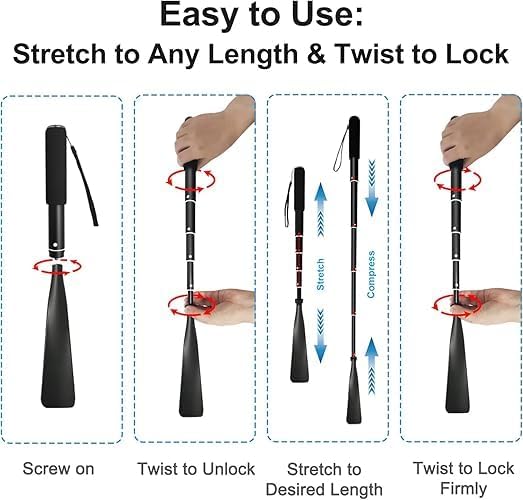 Easy to Use:
Stretch to Any Length & Twist to Lock

Stretch

Compress

Screw on

Twist to Unlock

Stretch to Desired Length

Twist to Lock Firmly