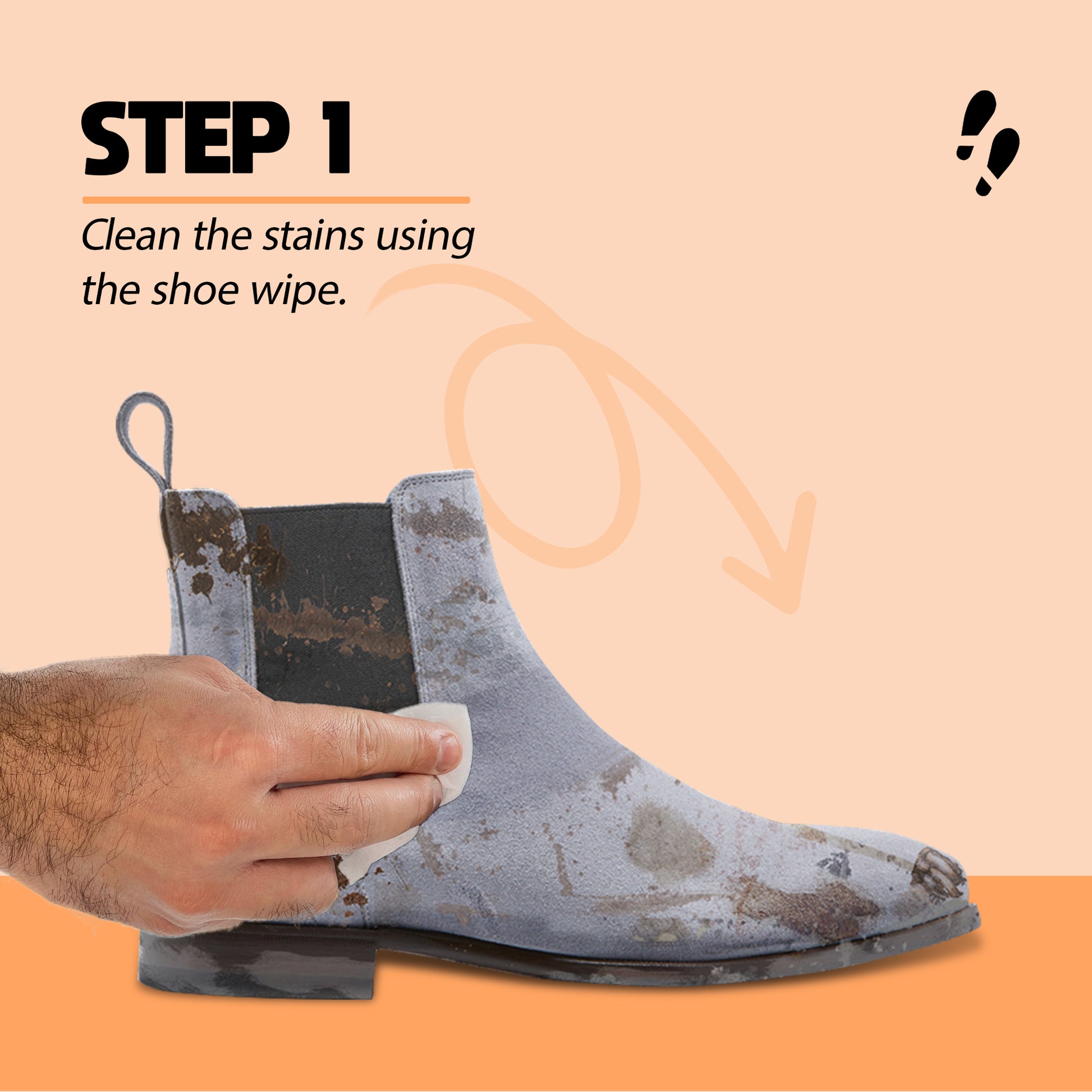 STEP 1

Clean the stains using the shoe wipe.