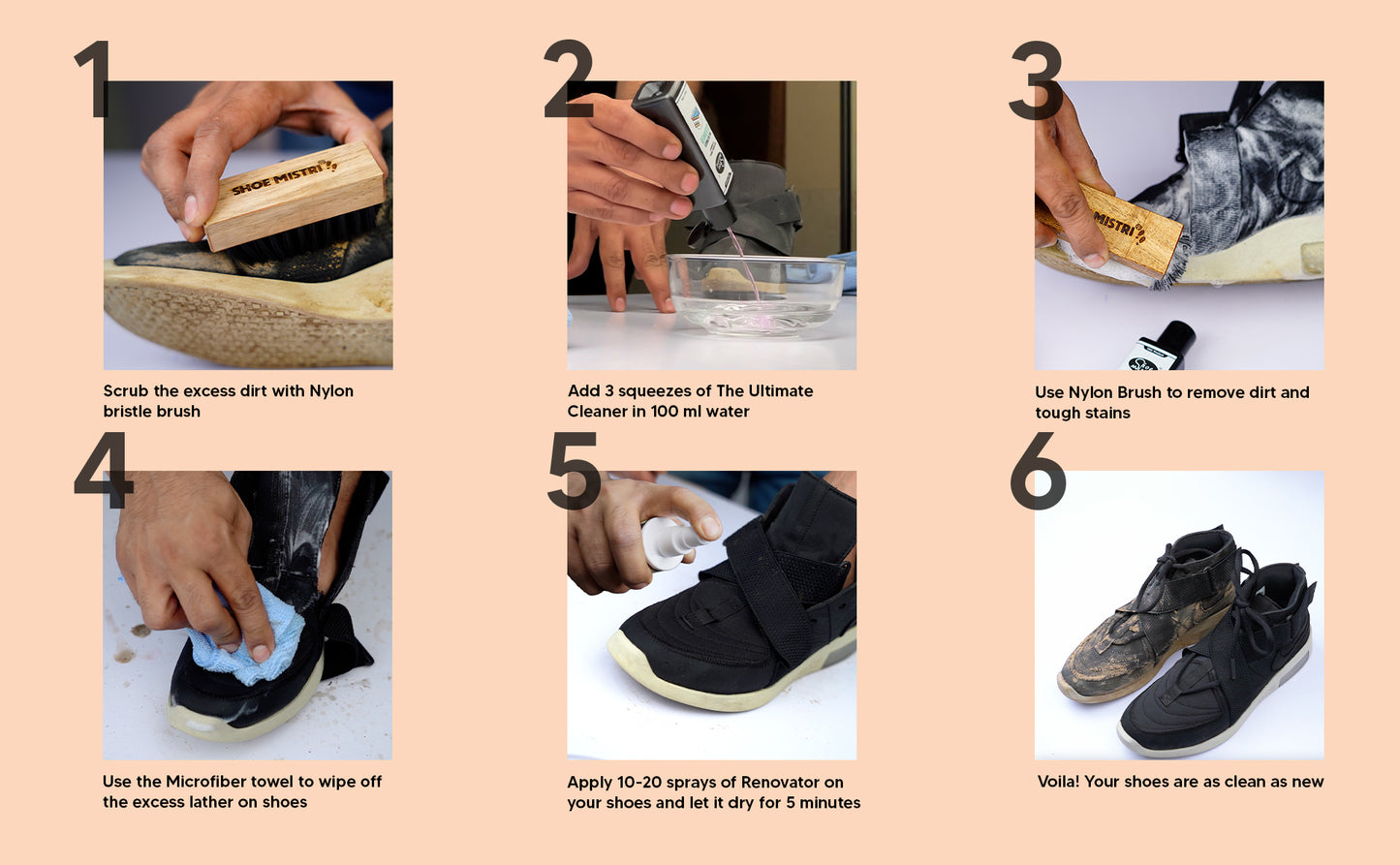 1

SHOE MISTRI

Scrub the excess dirt with Nylon bristle brush

2

Add 3 squeezes of The Ultimate Cleaner in 100 ml water

3

MISTRI

Use Nylon Brush to remove dirt and tough stains

4

Use the Microfiber towel to wipe off the excess lather on shoes

5

Apply 10-20 sprays of Renovator on your shoes and let it dry for 5 minutes

6

Voila! Your shoes are as clean as new