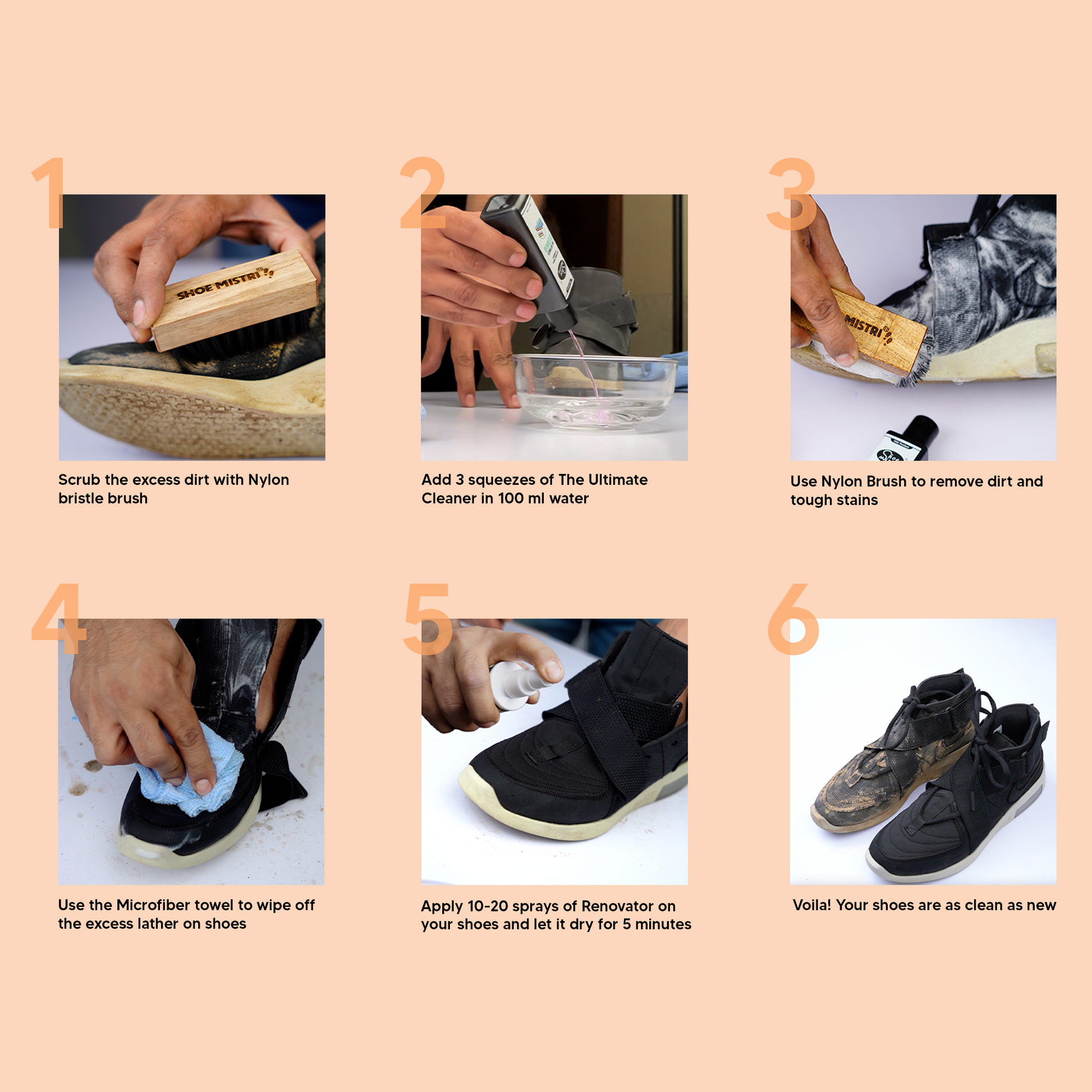 1

SHOE MISTRI

Scrub the excess dirt with Nylon bristle brush

2

Add 3 squeezes of The Ultimate Cleaner in 100 ml water

3

MISTRI

Use Nylon Brush to remove dirt and tough stains

4

Use the Microfiber towel to wipe off the excess lather on shoes

5

Apply 10-20 sprays of Renovator on your shoes and let it dry for 5 minutes

6

Voila! Your shoes are as clean as new