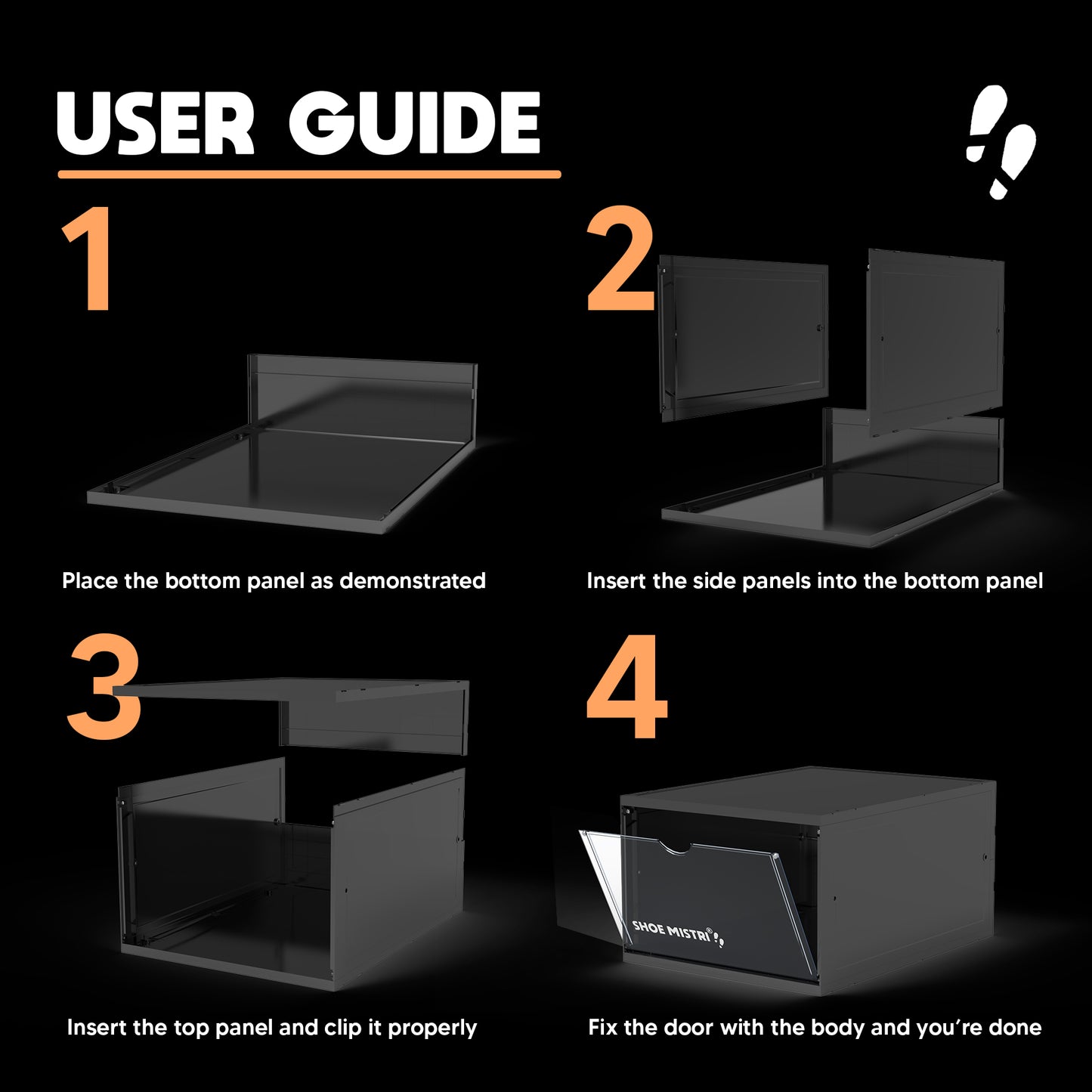 USER GUIDE

1

Place the bottom panel as demonstrated

2

Insert the side panels into the bottom panel

3

Insert the top panel and clip it properly

4

SHOE MISTRI®

Fix the door with the body and you're done