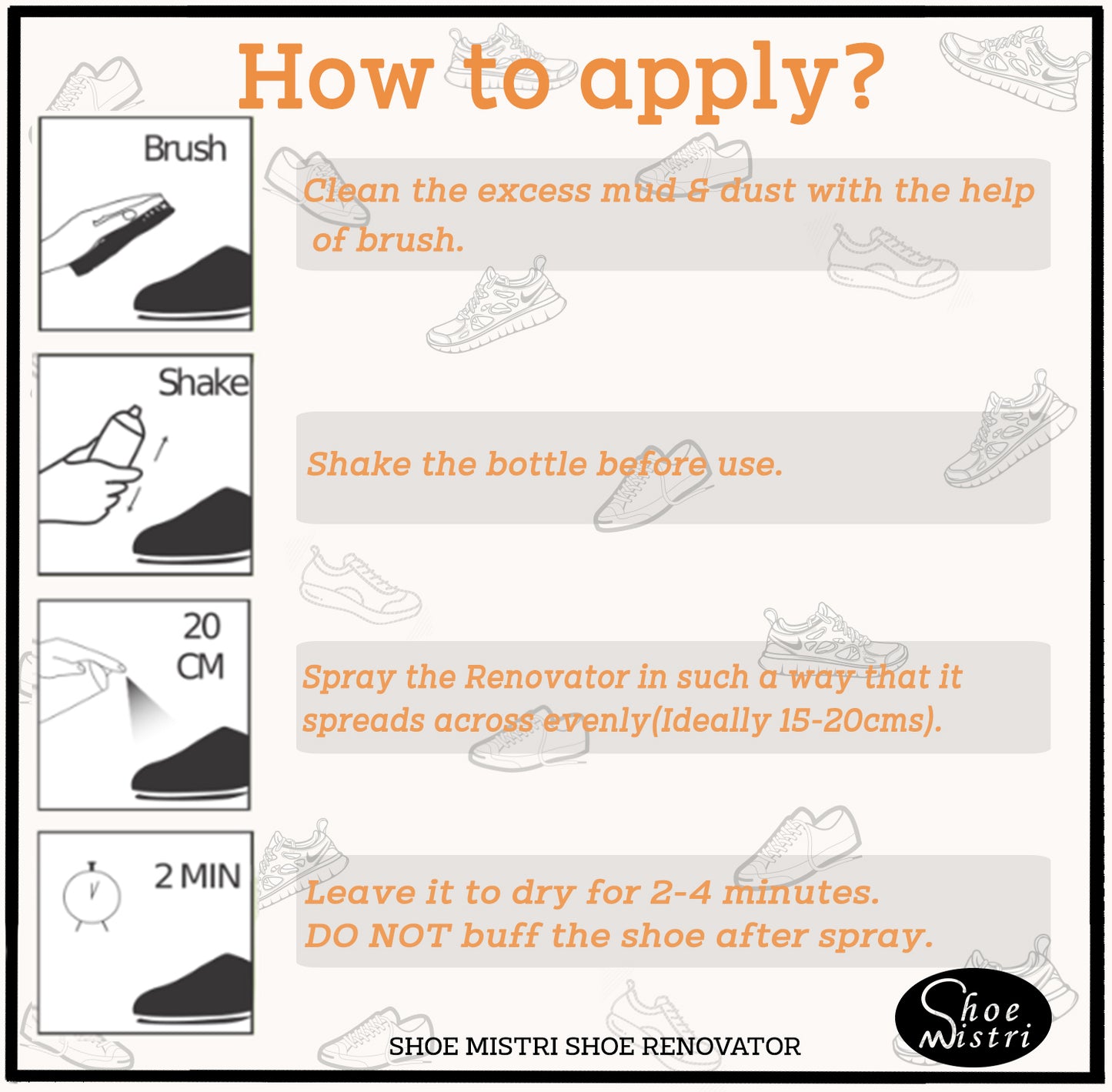 How to apply?

Brush

Clean the excess mud & dust with the help of brush.

Shake

Shake the bottle before use.

20 CM

Spray the Renovator in such a way that it spreads across evenly(Ideally 15-20cms).

2 MIN

Leave it to dry for 2-4 minutes.
DO NOT buff the shoe after spray.

SHOE MISTRI SHOE RENOVATOR

Shoe Mistri