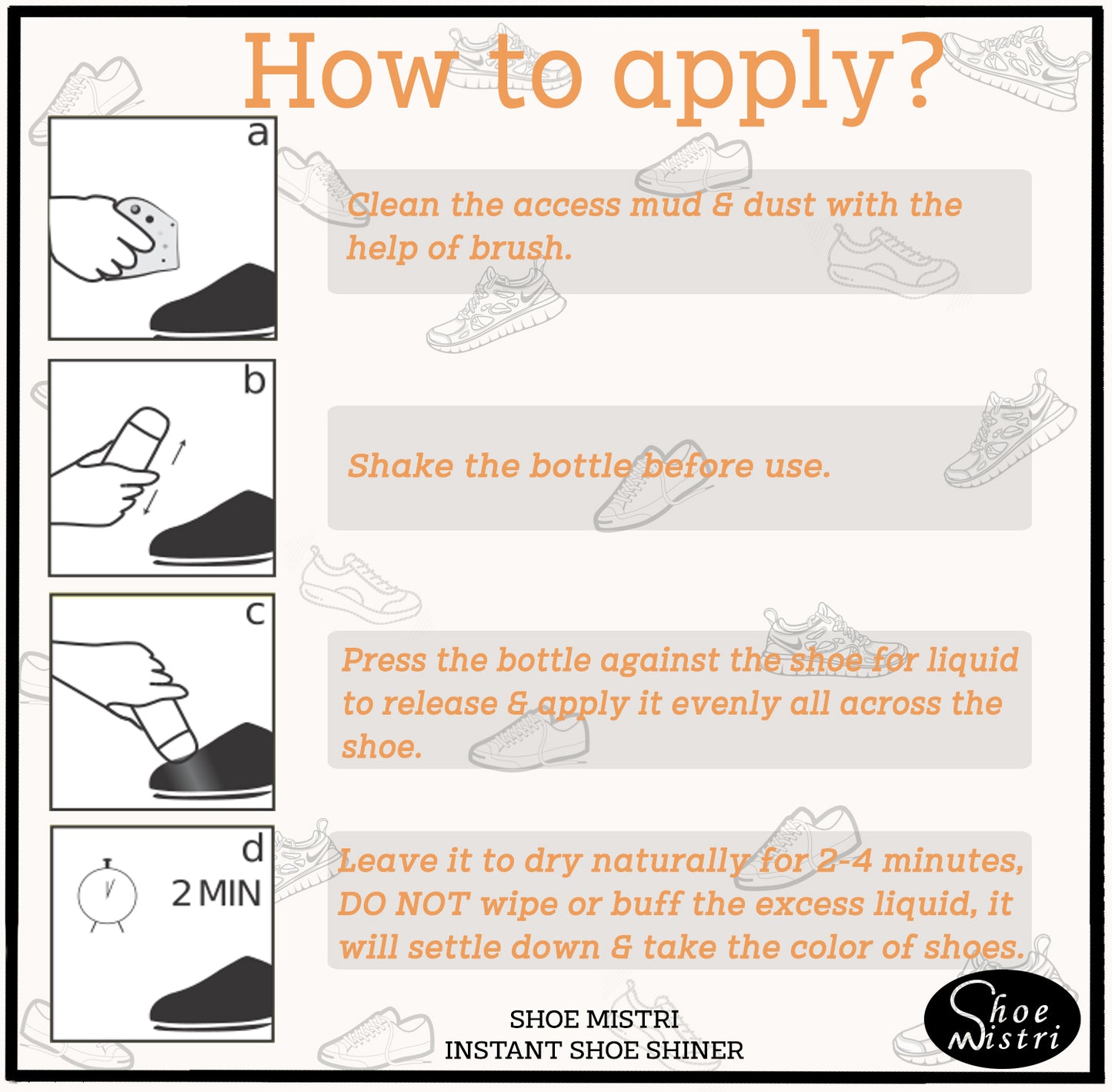 How to apply?

a

Clean the access mud & dust with the help of brush.

b

Shake the bottle before use.

c

Press the bottle against the shoe for liquid to release & apply it evenly all across the shoe.

d

2 MIN

Leave it to dry naturally for 2-4 minutes, DO NOT wipe or buff the excess liquid, it will settle down & take the color of shoes.

SHOE MISTRI
INSTANT SHOE SHINER

Shoe Mistri