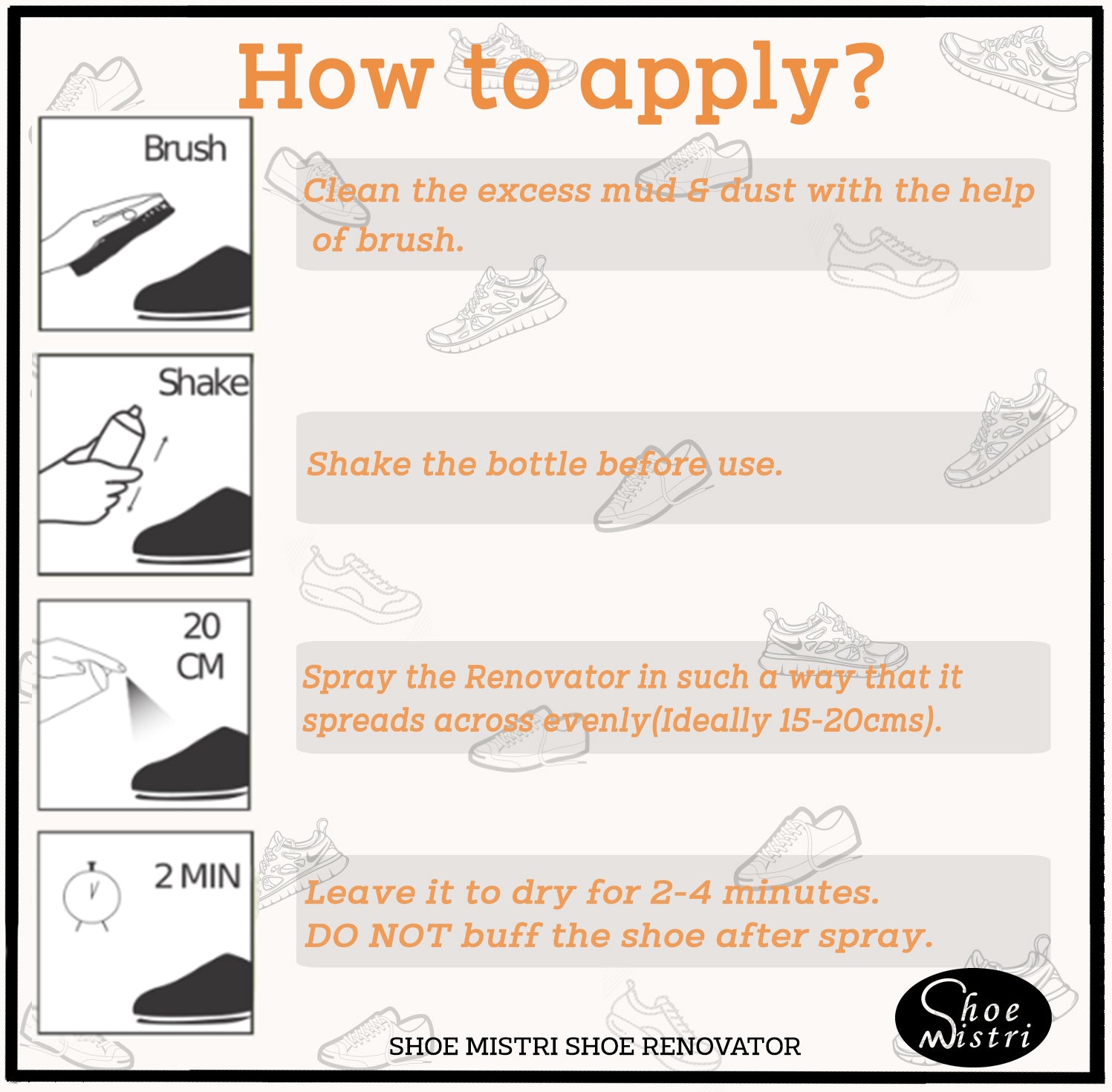 How to apply?

Brush

Clean the excess mud & dust with the help of brush.

Shake

Shake the bottle before use.

20 CM

Spray the Renovator in such a way that it spreads across evenly(Ideally 15-20cms).

2 MIN

Leave it to dry for 2-4 minutes.
DO NOT buff the shoe after spray.

SHOE MISTRI SHOE RENOVATOR

Shoe Mistri